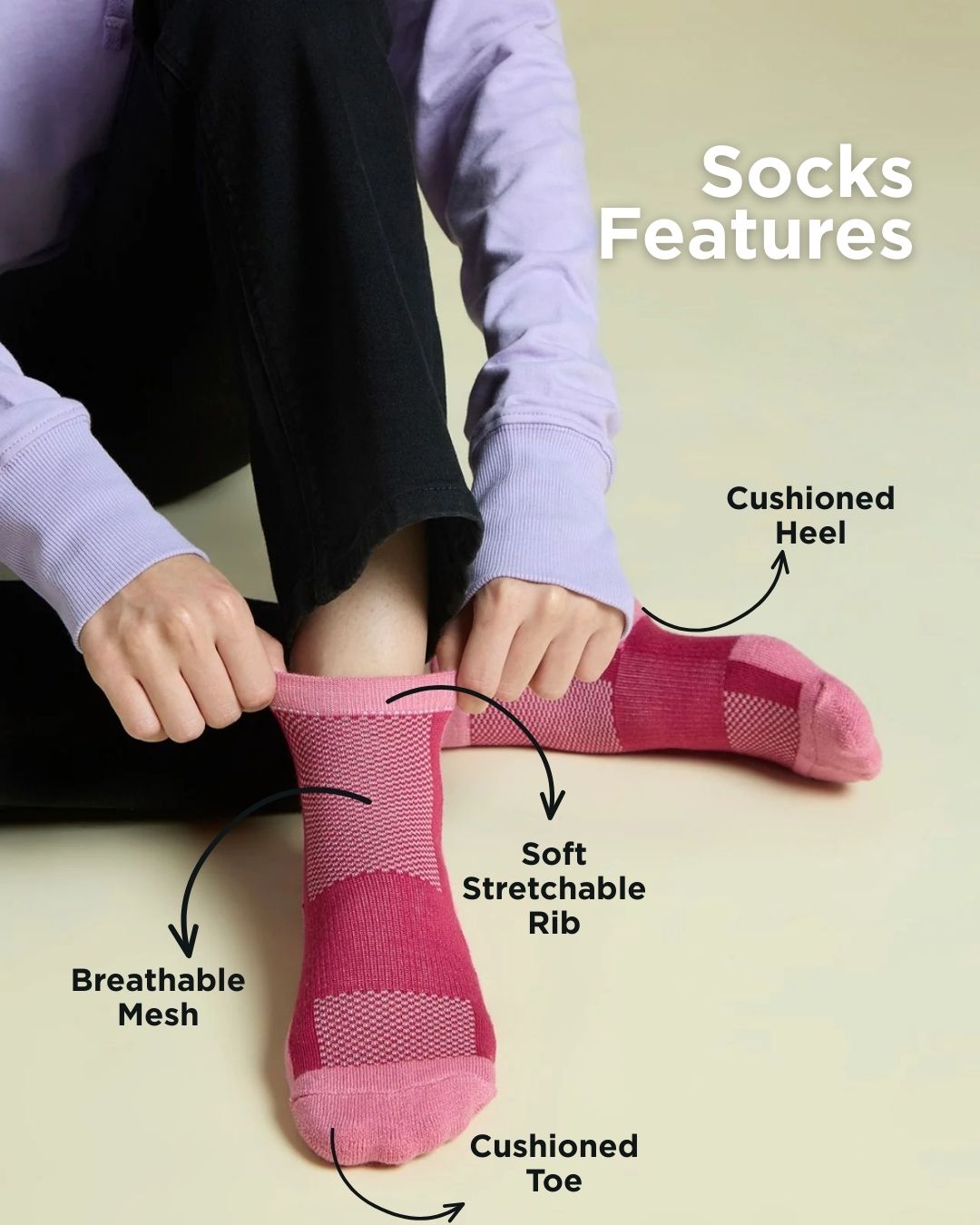 Socks
Features

Cushioned
Heel

Soft
Stretchable
Rib

Breathable
Mesh

Cushioned
Toe