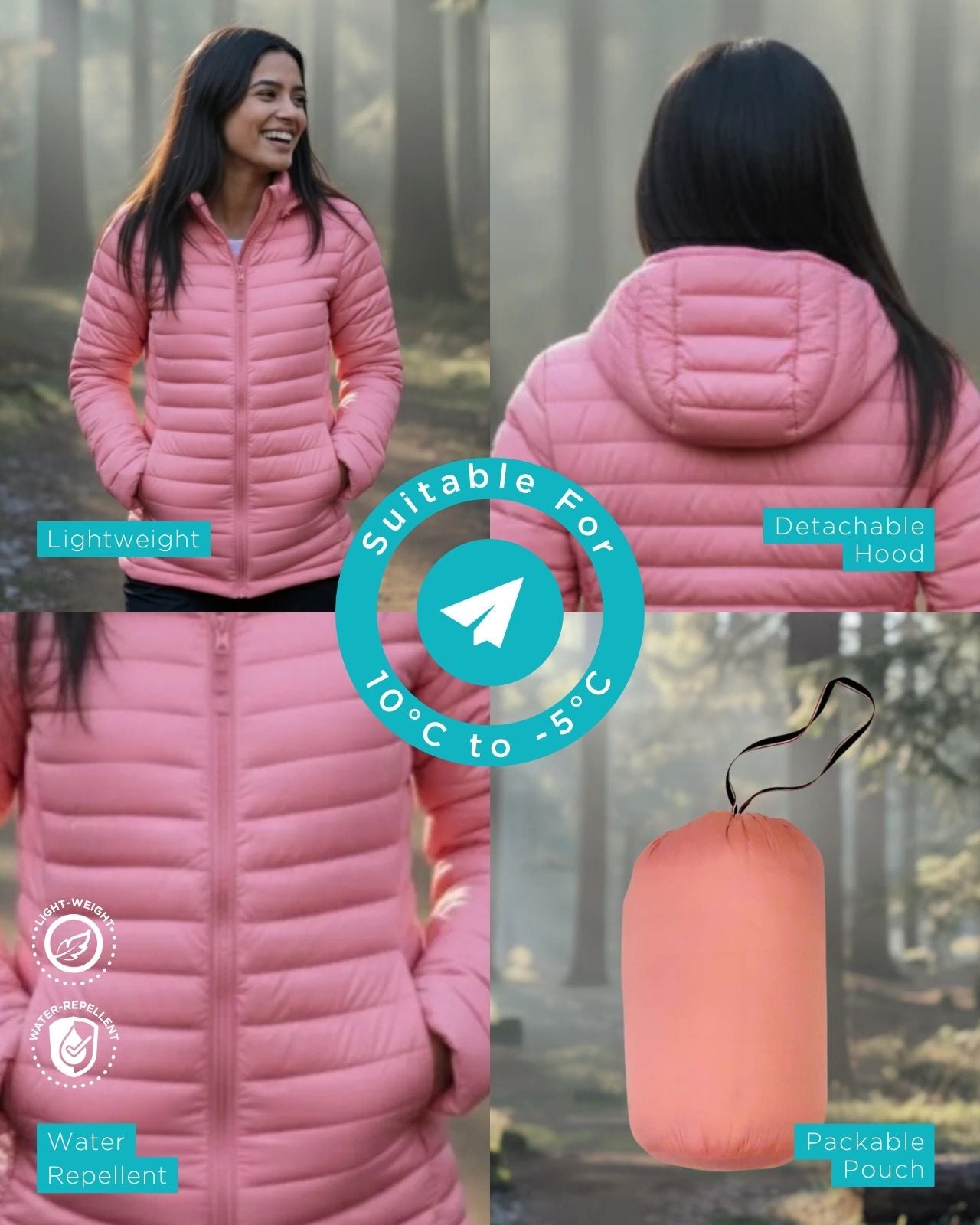 Lightweight

Detachable Hood

Suitable For

10°C to -5°C

LIGHT-WEIGHT

WATER-REPELLENT

Water Repellent

Packable Pouch