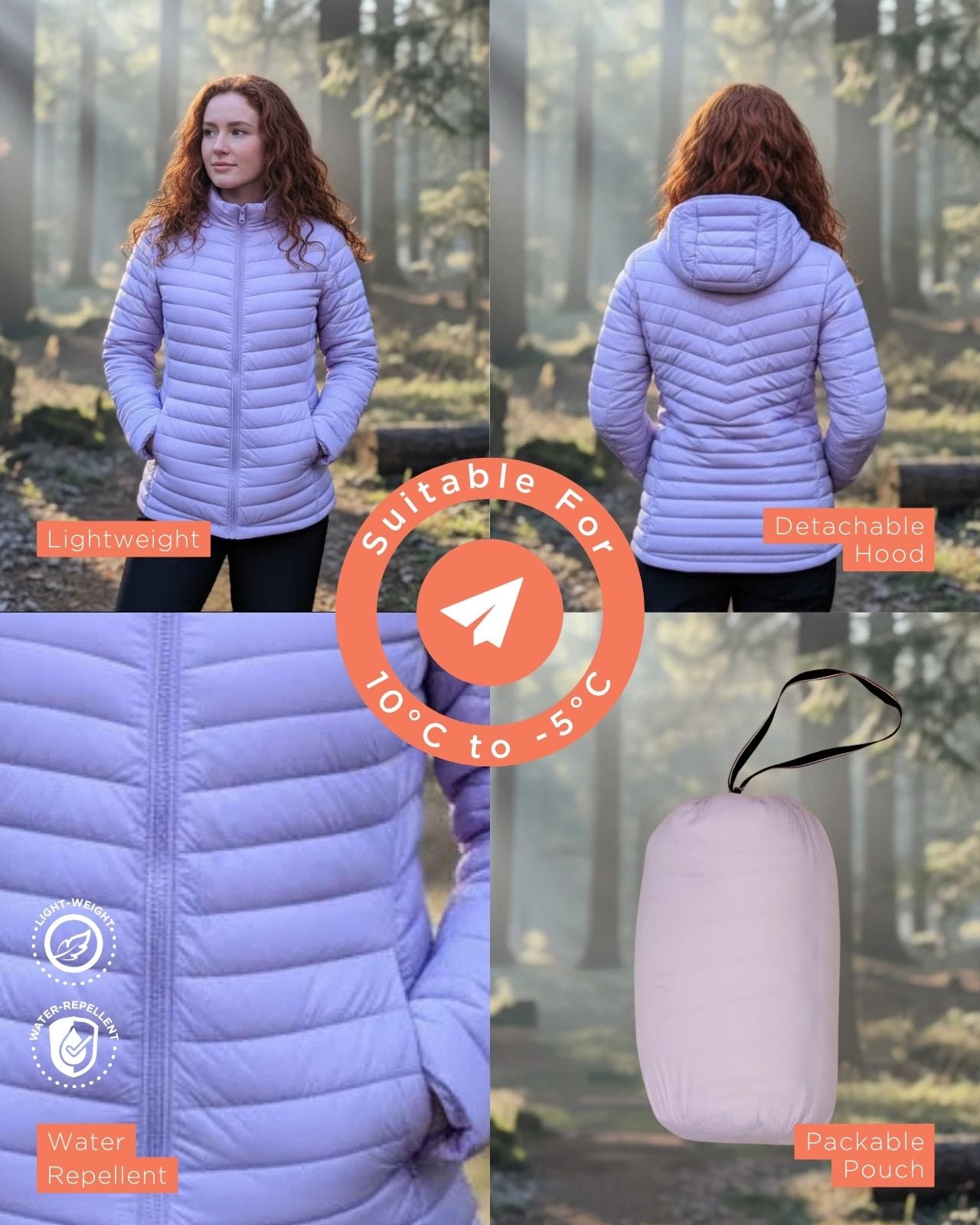 Lightweight

Detachable Hood

Suitable For

10°C to -5°C

LIGHT-WEIGHT

WATER-REPELLENT

Water Repellent

Packable Pouch