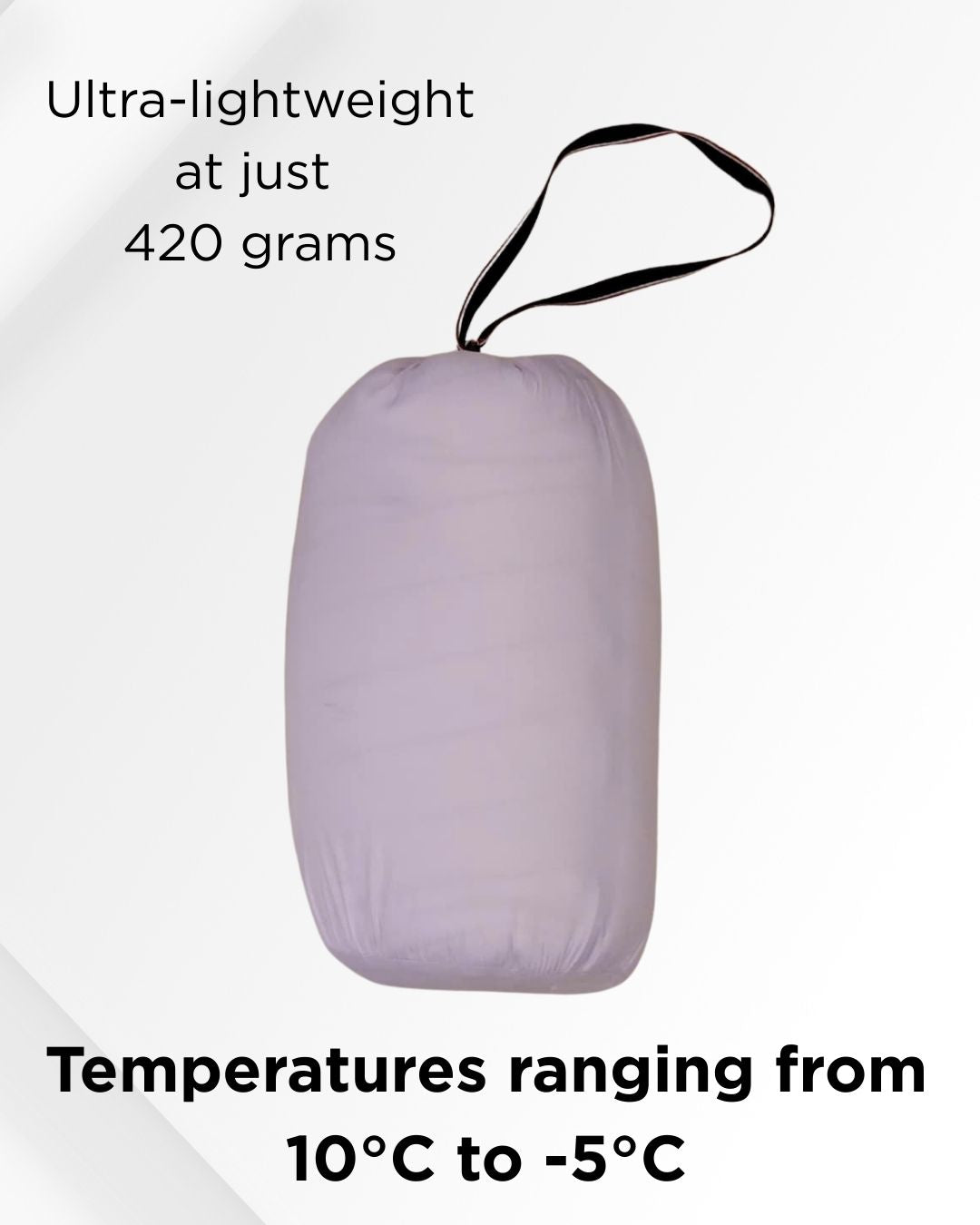 Ultra-lightweight
at just
420 grams

Temperatures ranging from
10°C to -5°C