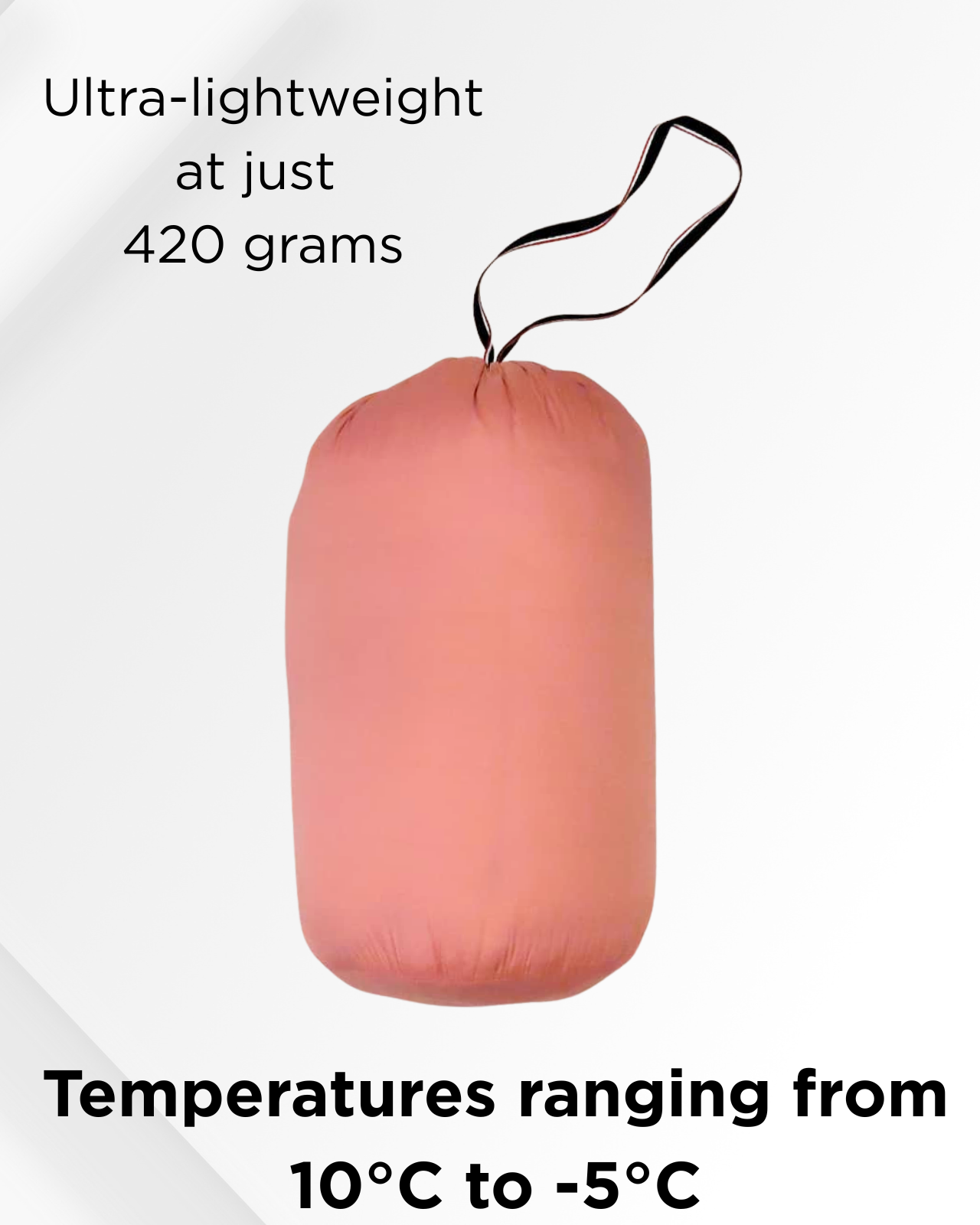 Ultra-lightweight
at just
420 grams

Temperatures ranging from
10°C to -5°C