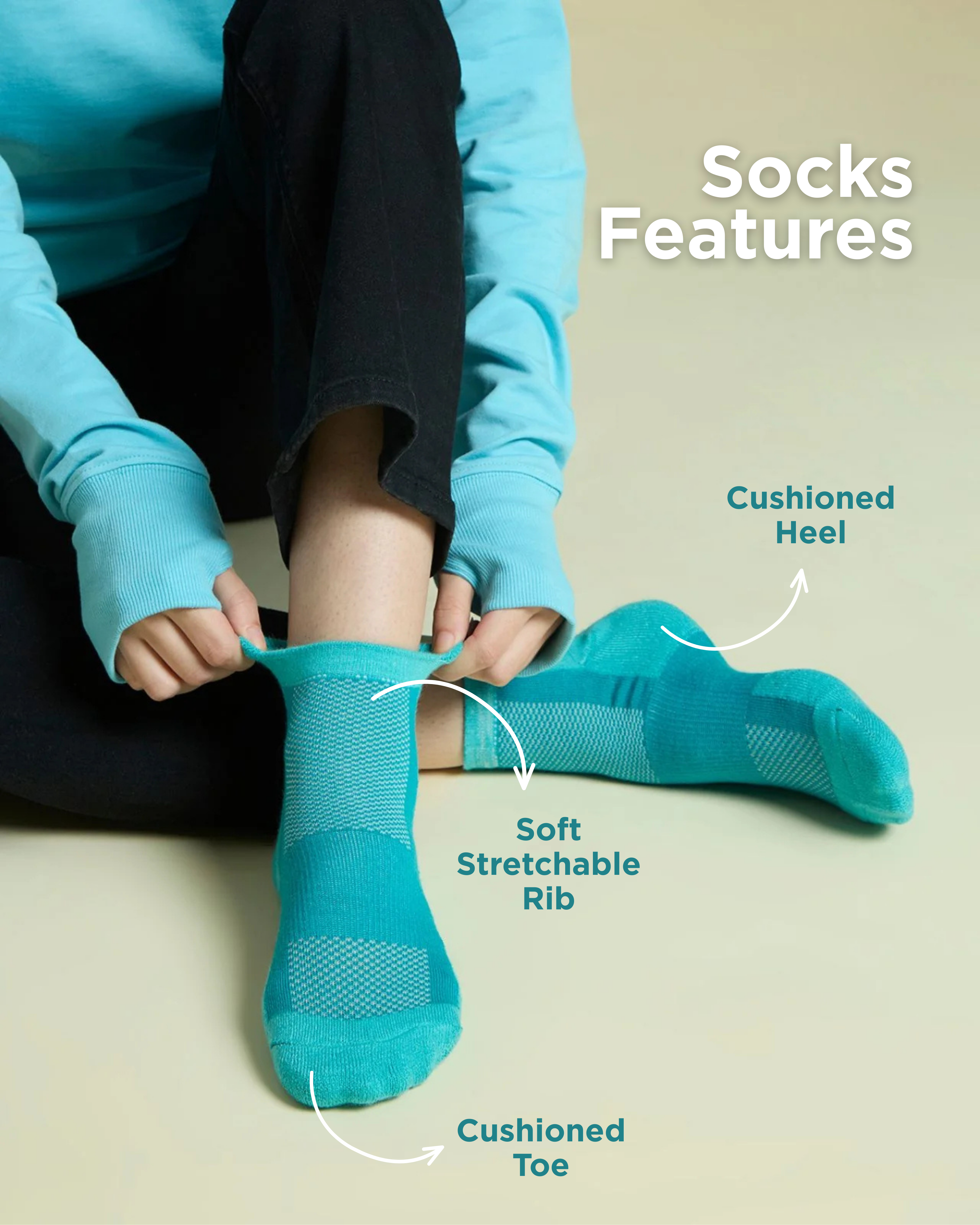 Socks Features

Cushioned Heel

Soft Stretchable Rib

Cushioned Toe