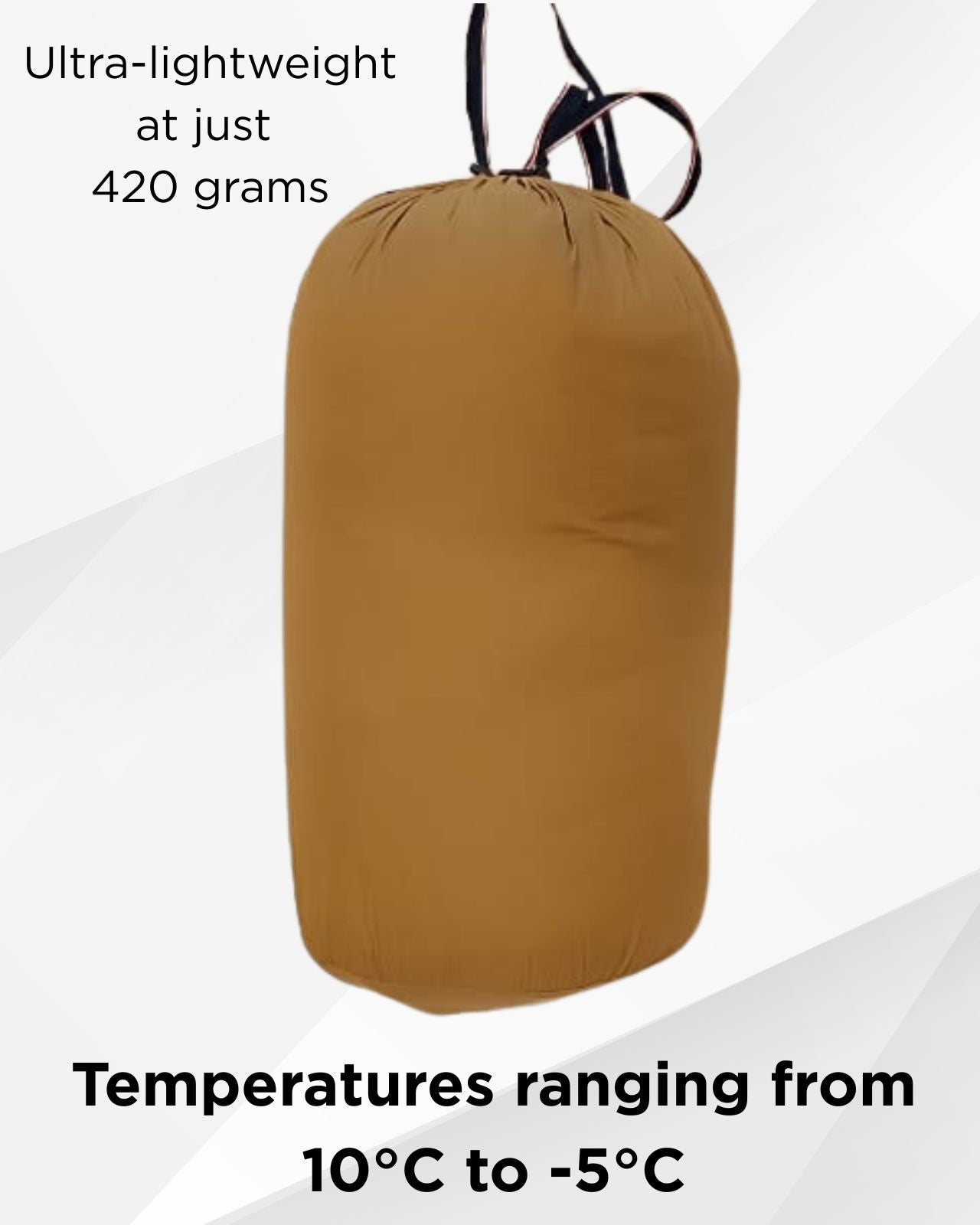 Ultra-lightweight at just 420 grams

Temperatures ranging from 10°C to -5°C