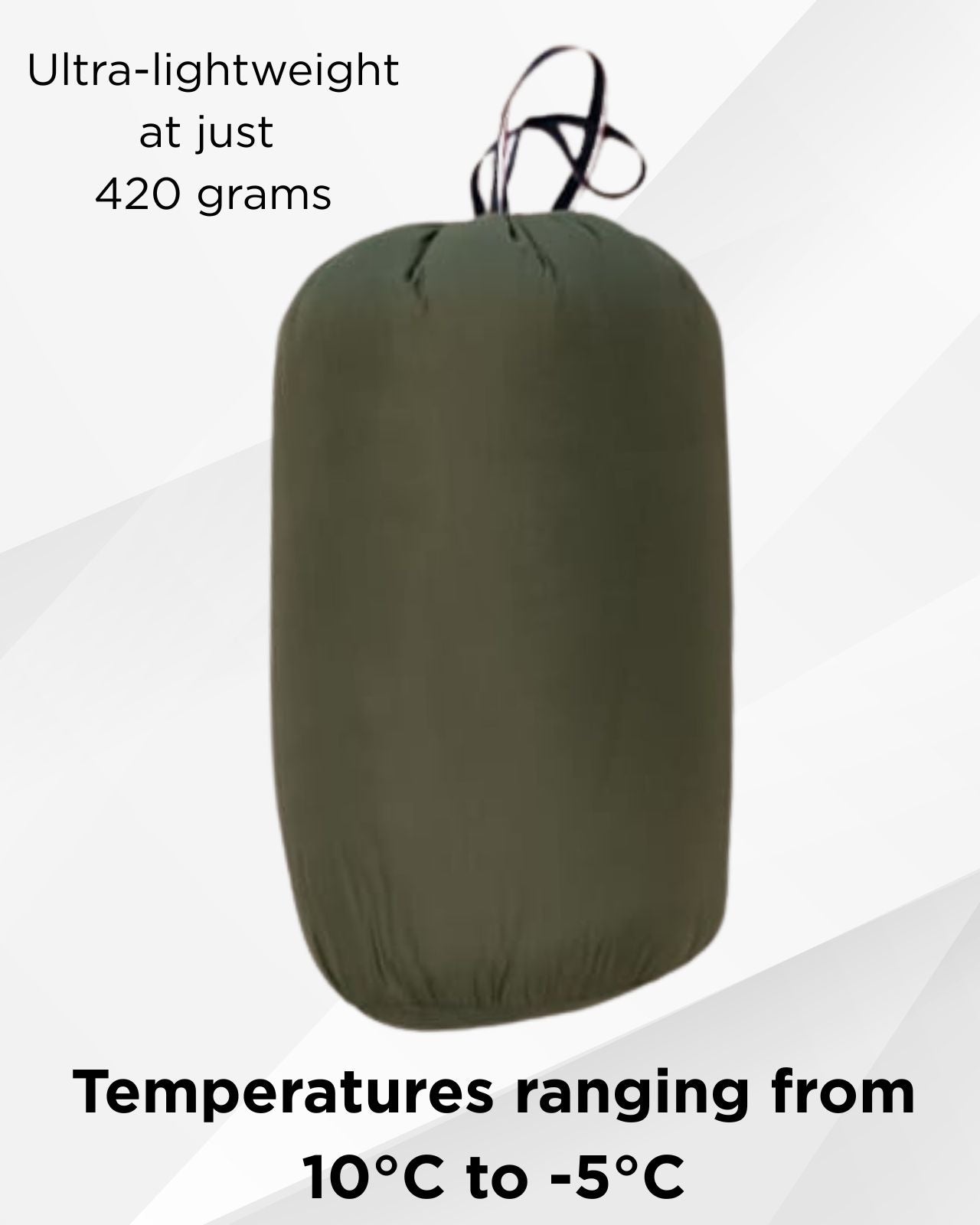 Ultra-lightweight at just 420 grams

Temperatures ranging from 10°C to -5°C