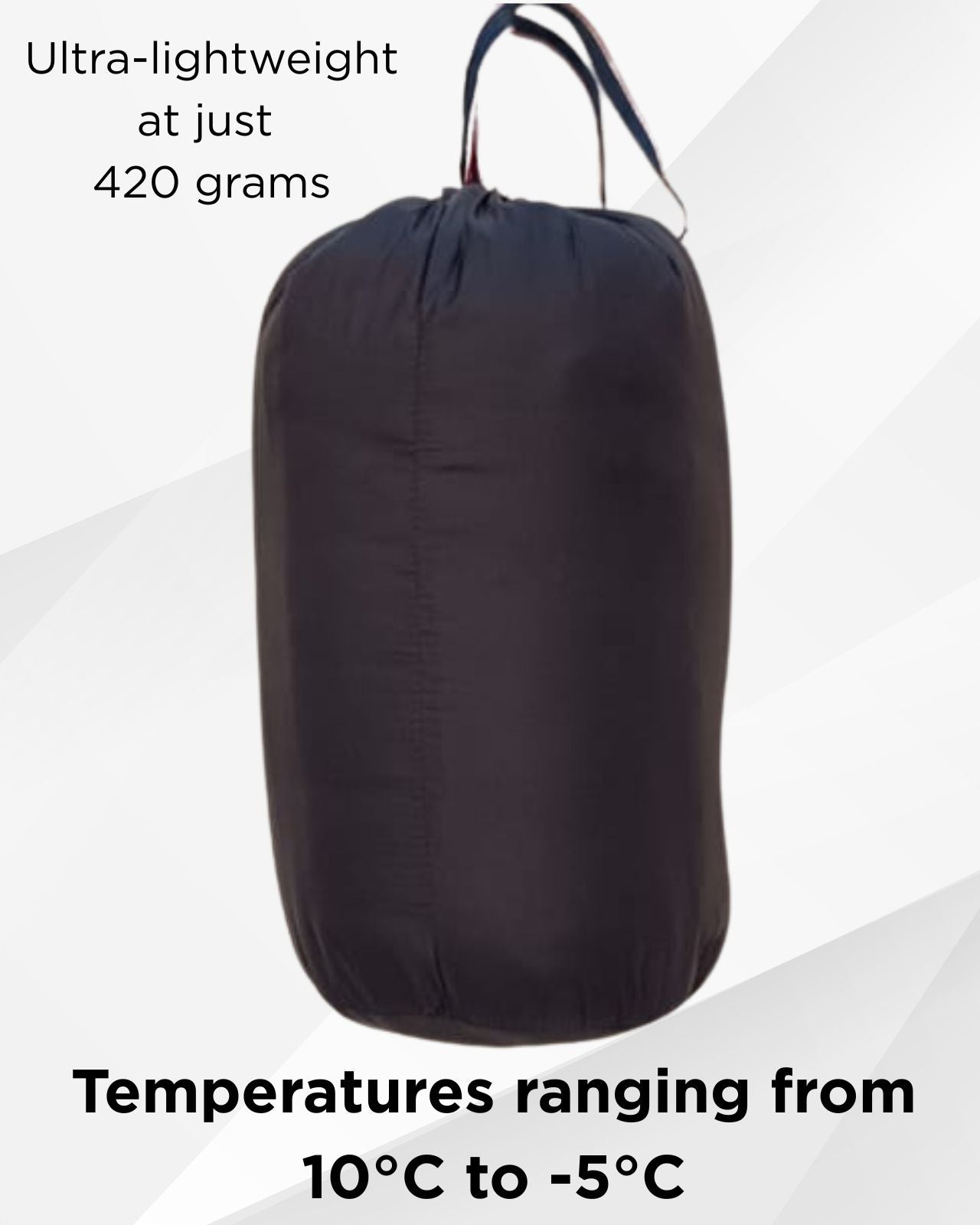 Ultra-lightweight at just 420 grams

Temperatures ranging from 10°C to -5°C