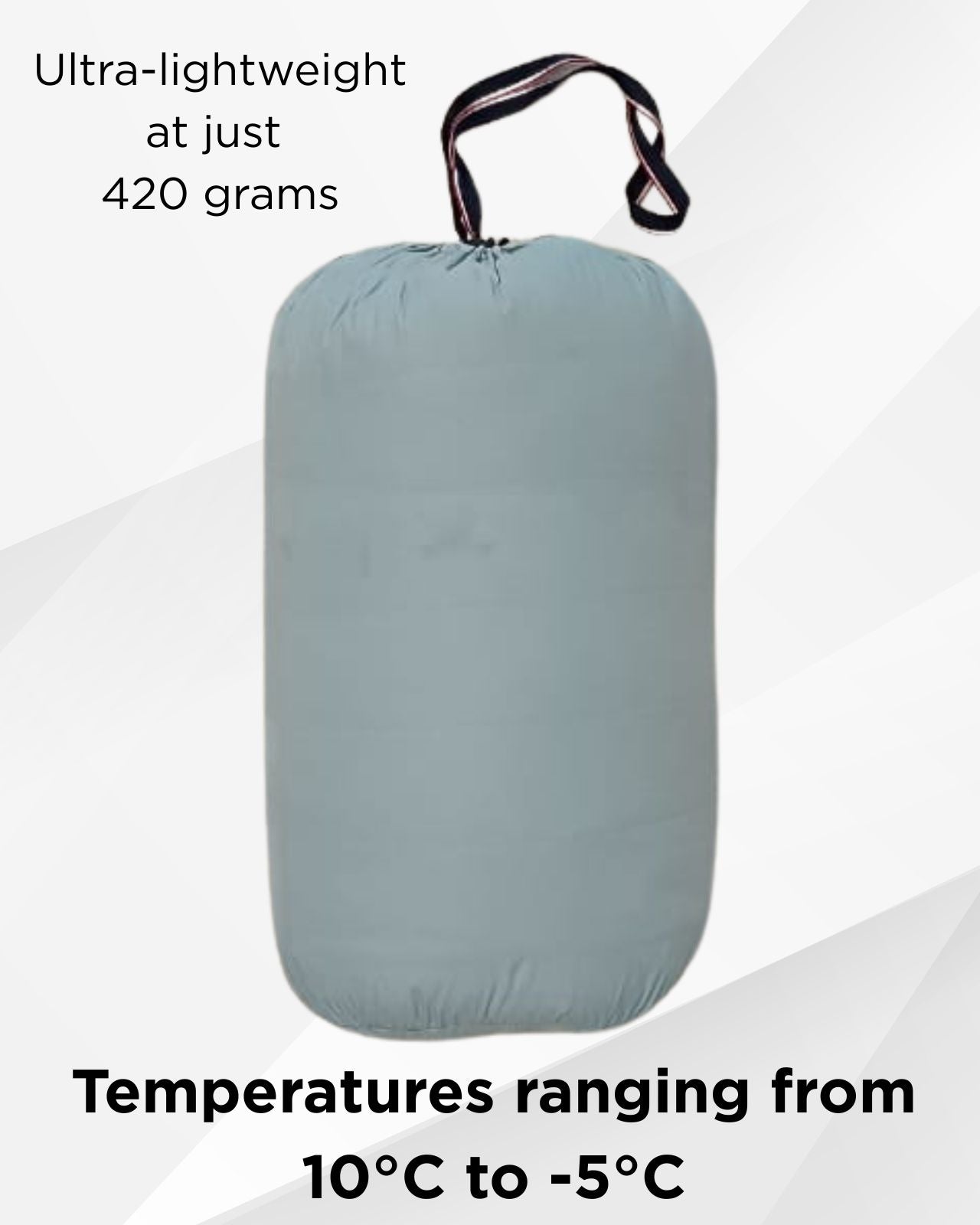 Ultra-lightweight at just 420 grams

Temperatures ranging from 10°C to -5°C