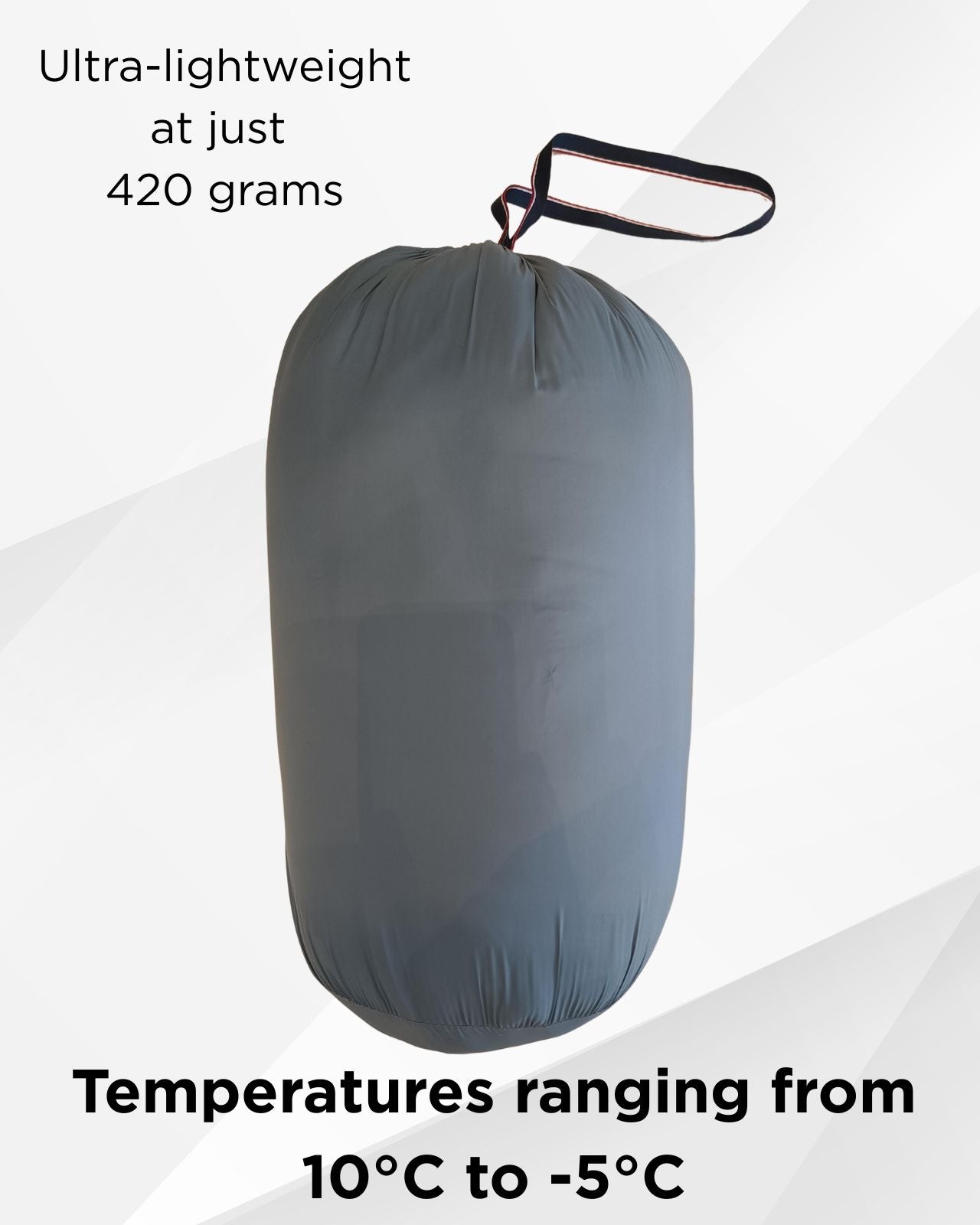 Ultra-lightweight at just 420 grams

Temperatures ranging from 10°C to -5°C