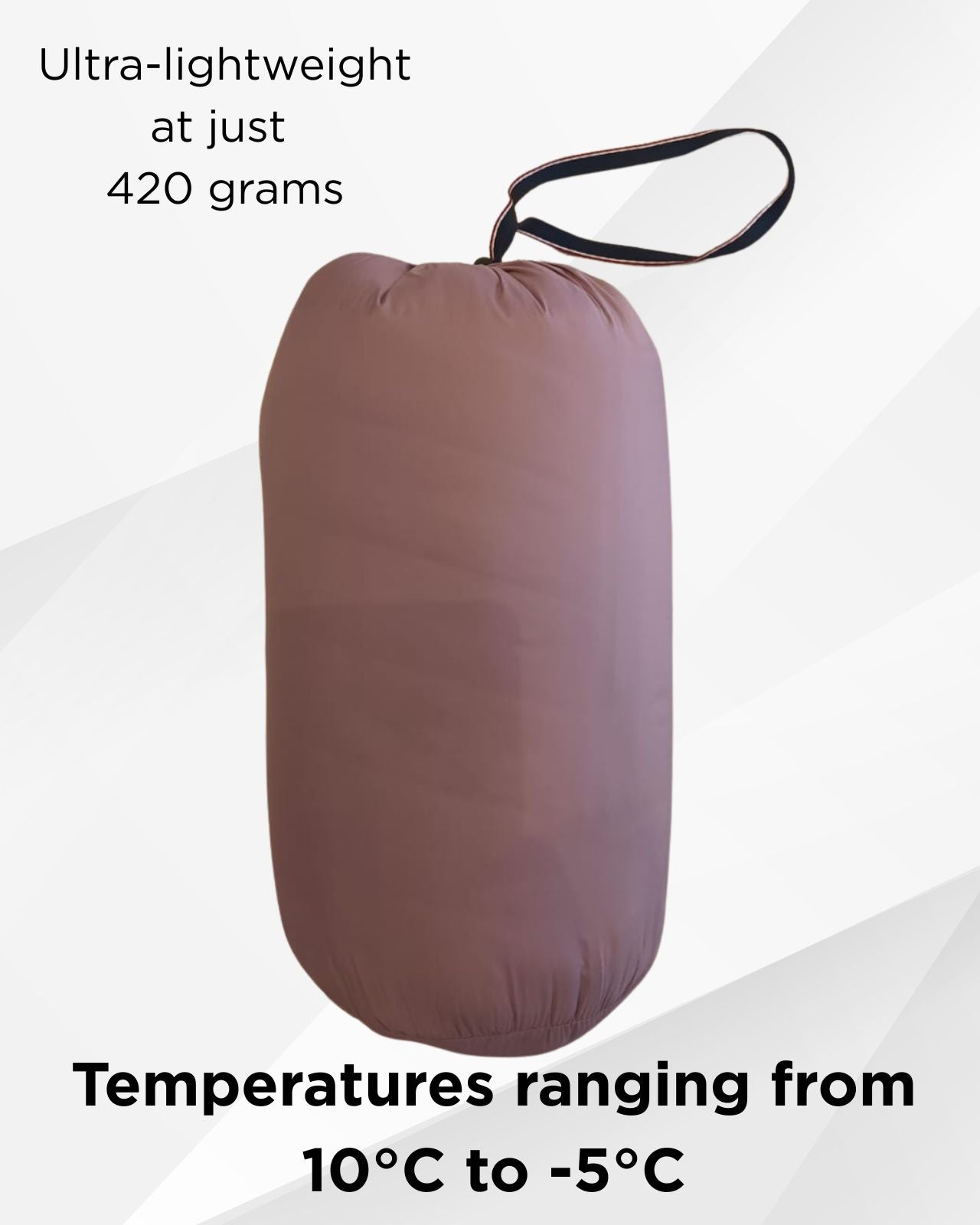 Ultra-lightweight at just 420 grams

Temperatures ranging from 10°C to -5°C