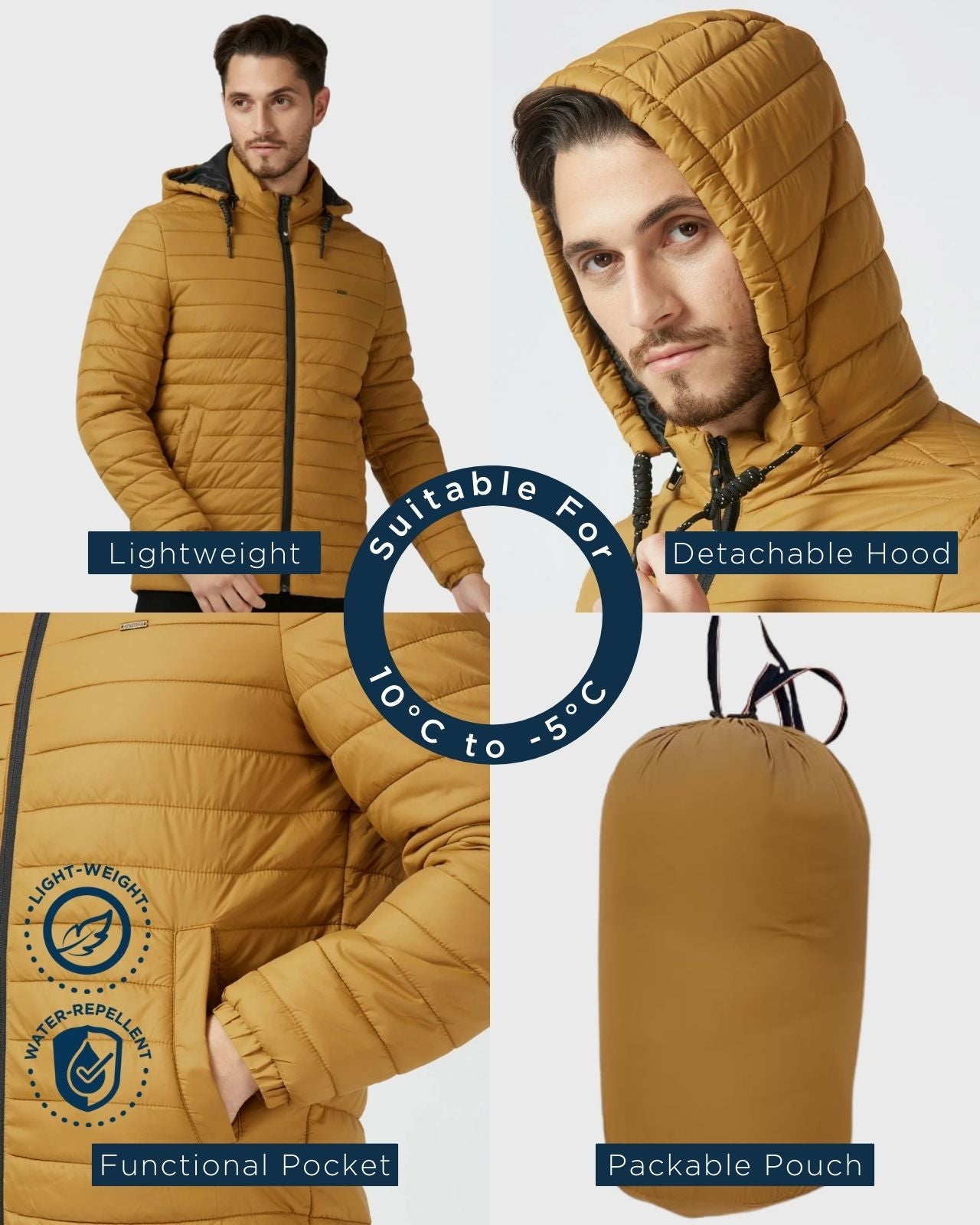 Lightweight

Detachable Hood

Suitable For
10°C to -5°C

LIGHT-WEIGHT

WATER-REPELLENT

Functional Pocket

Packable Pouch