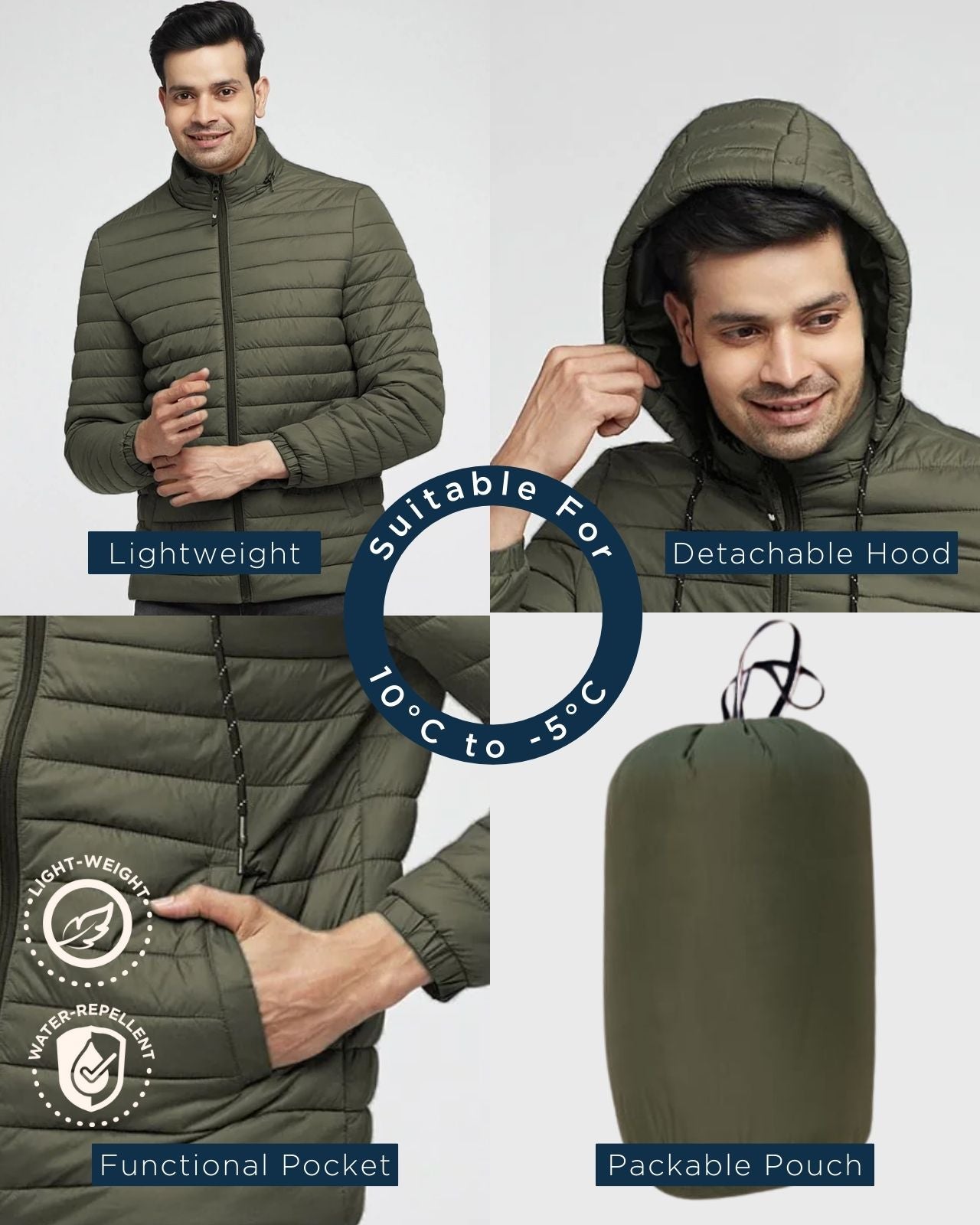 Lightweight

Detachable Hood

Suitable For

10°C to -5°C

LIGHT-WEIGHT

WATER-REPELLENT

Functional Pocket

Packable Pouch