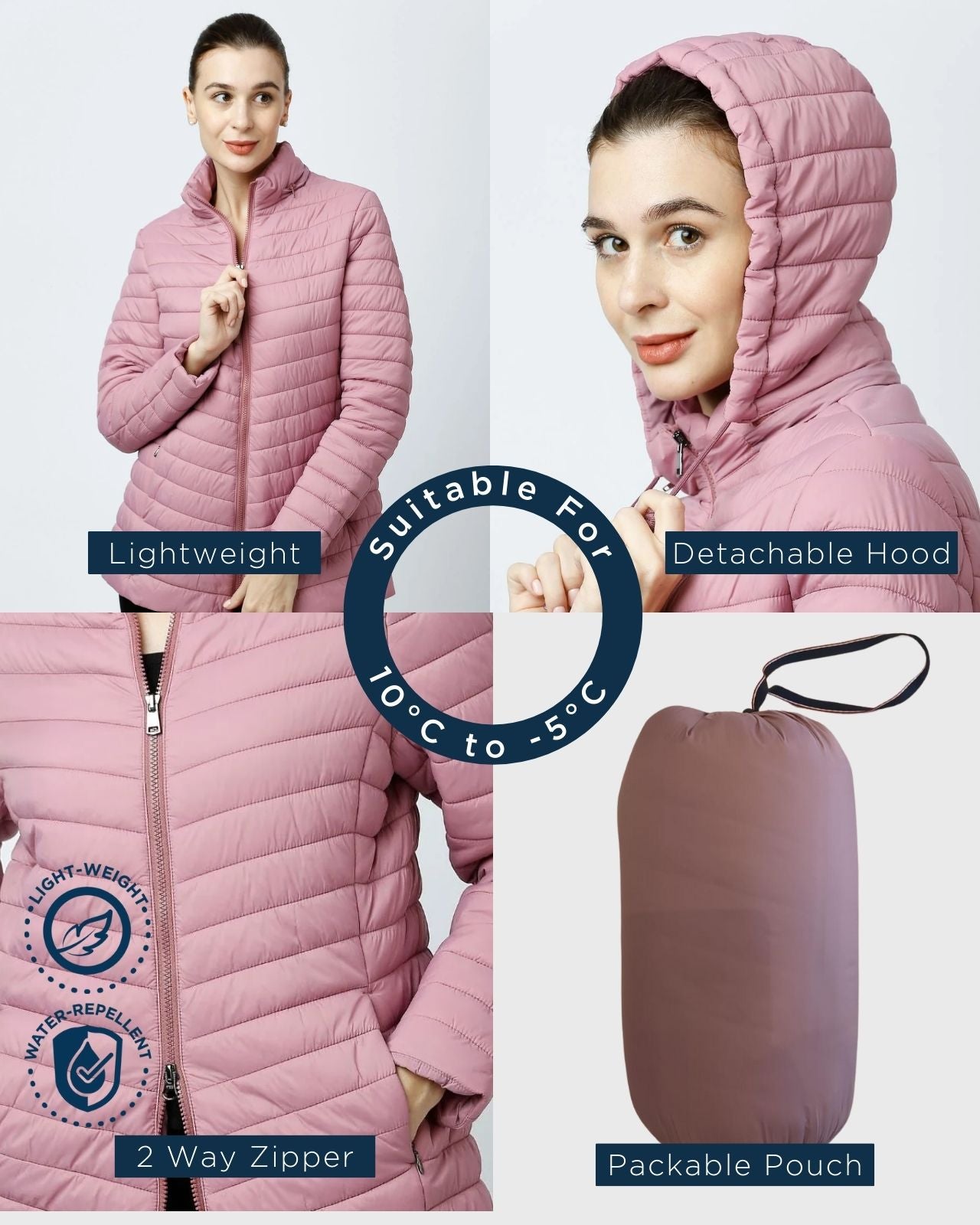 Lightweight

Detachable Hood

Suitable For
10°C to -5°C

LIGHT-WEIGHT

WATER-REPELLENT

2 Way Zipper

Packable Pouch