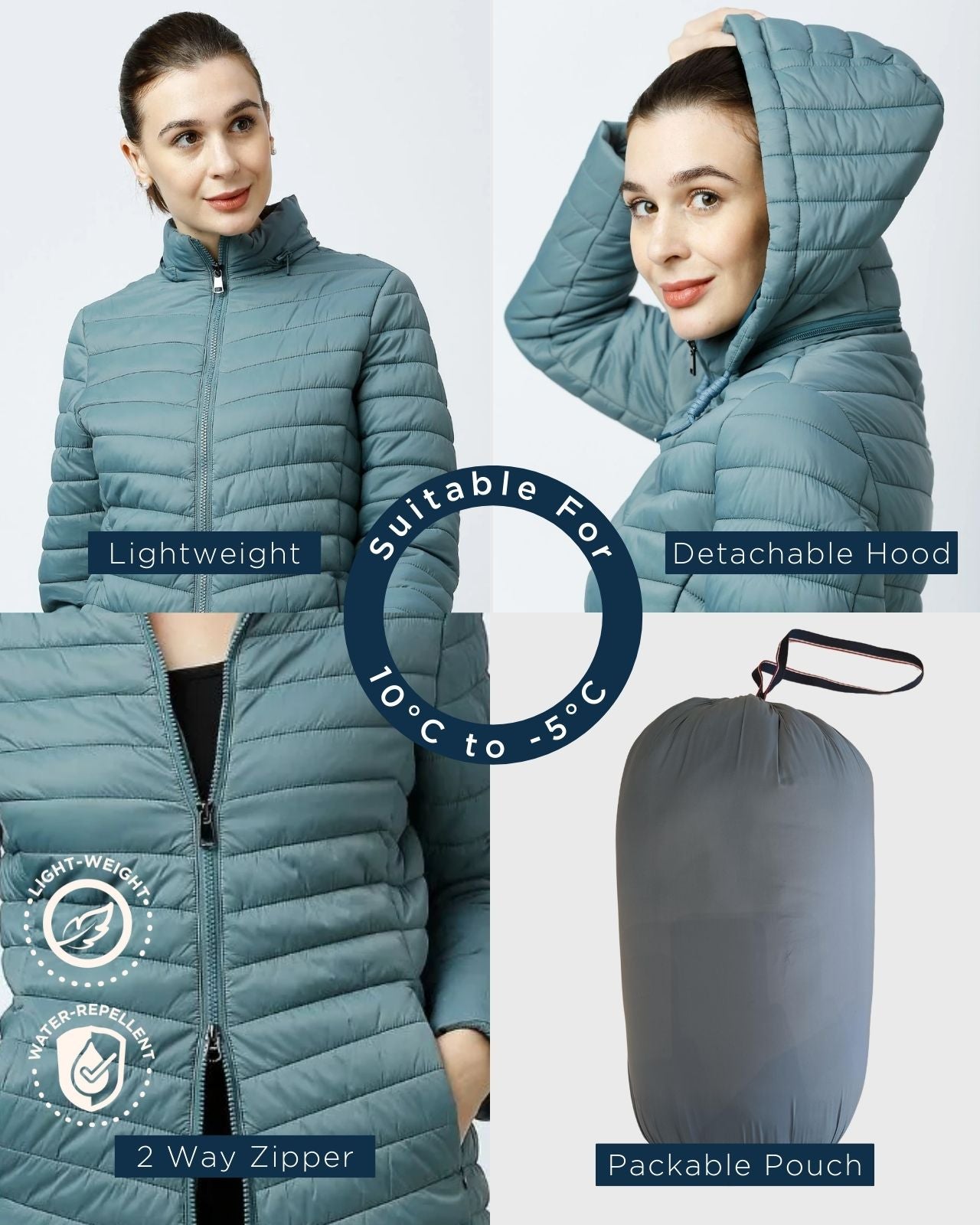 Lightweight

Detachable Hood

Suitable For
10°C to -5°C

LIGHT-WEIGHT

WATER-REPELLENT

2 Way Zipper

Packable Pouch