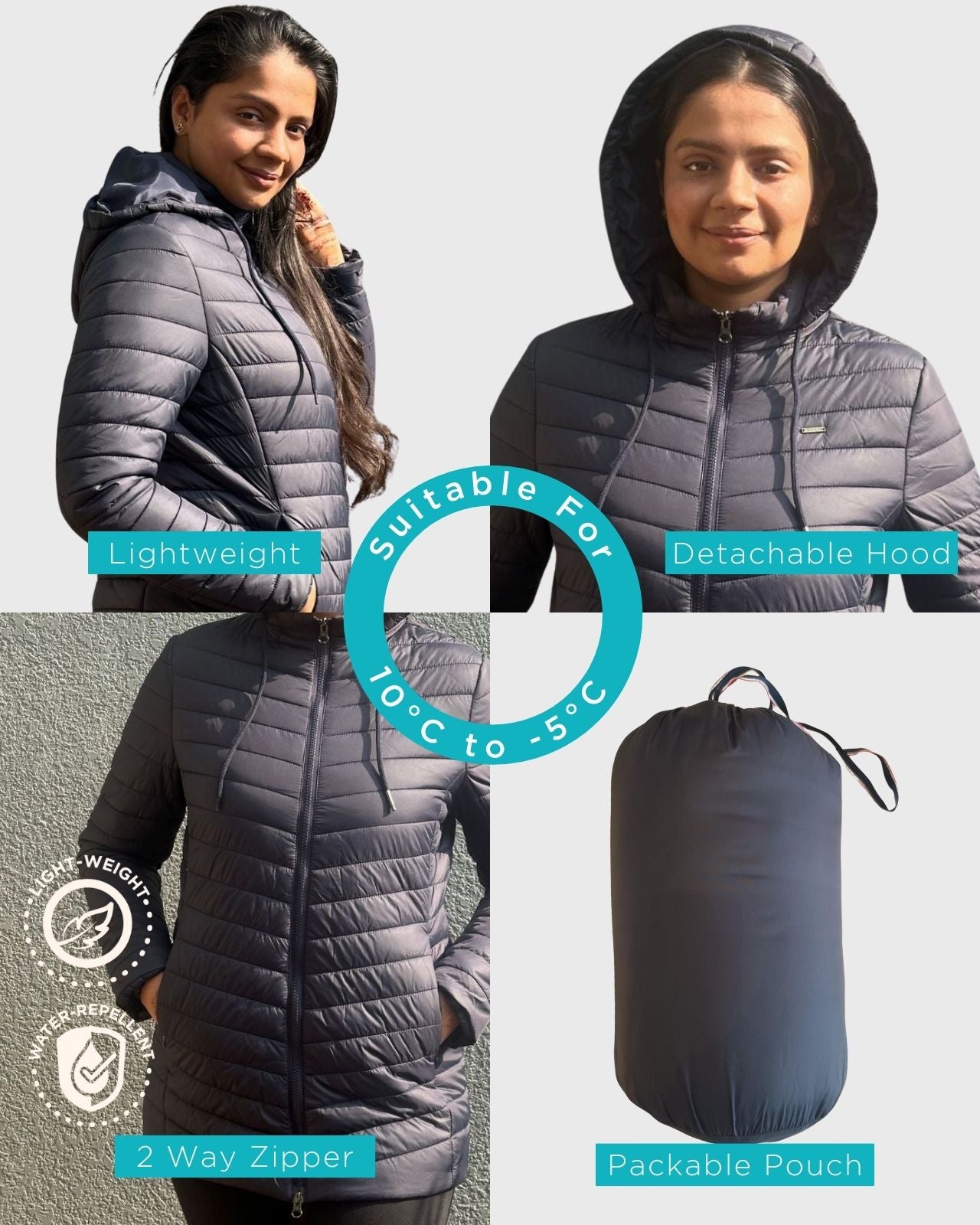 Lightweight

Suitable For 10°C to -5°C

Detachable Hood

LIGHT-WEIGHT

WATER-REPELLENT

2 Way Zipper

Packable Pouch