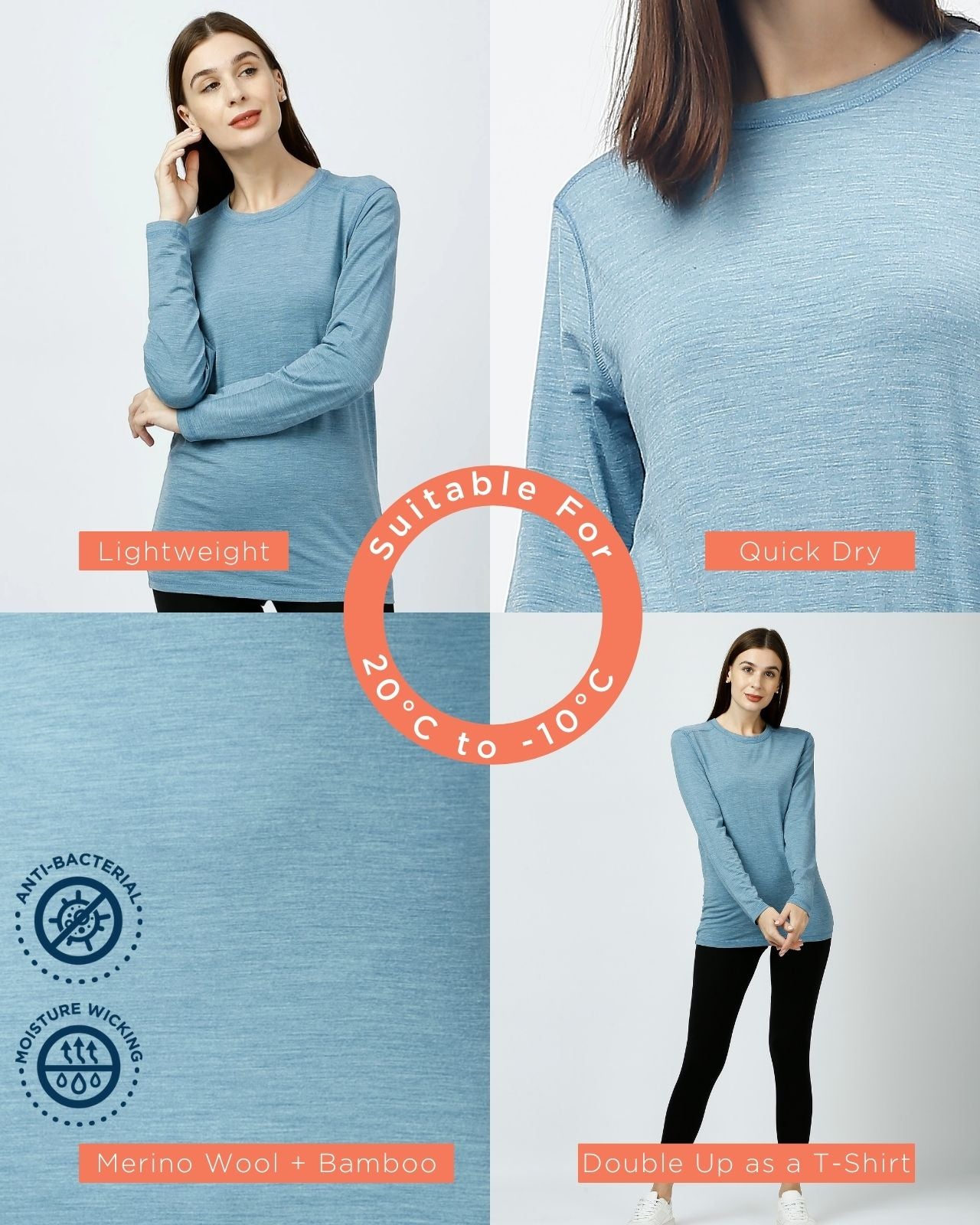 Lightweight

Suitable For

20°C to -10°C

Quick Dry

ANTI-BACTERIAL

MOISTURE WICKING

Merino Wool + Bamboo

Double Up as a T-Shirt