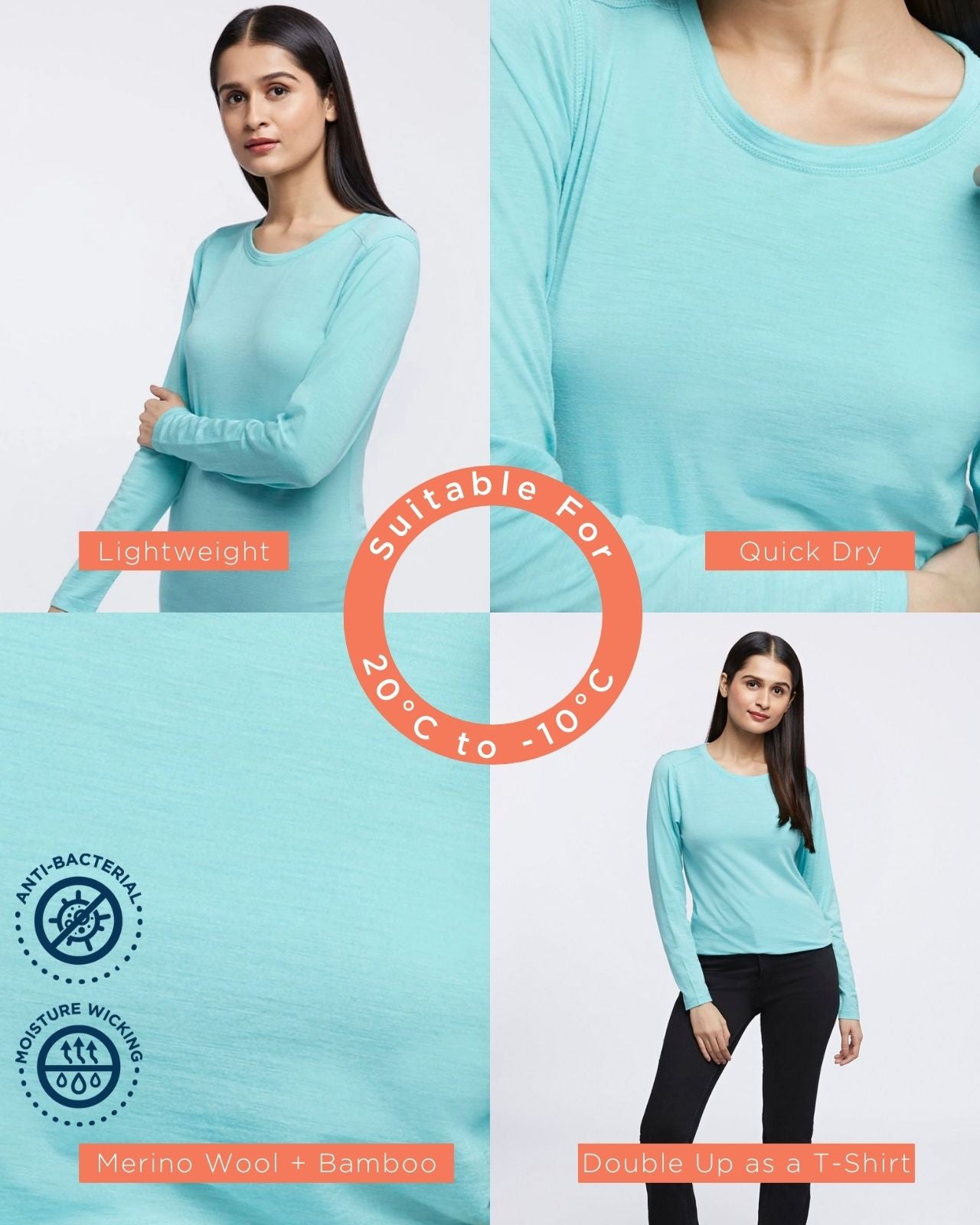 Lightweight

Quick Dry

Suitable For
20°C to -10°C

ANTI-BACTERIAL

MOISTURE WICKING

Merino Wool + Bamboo

Double Up as a T-Shirt