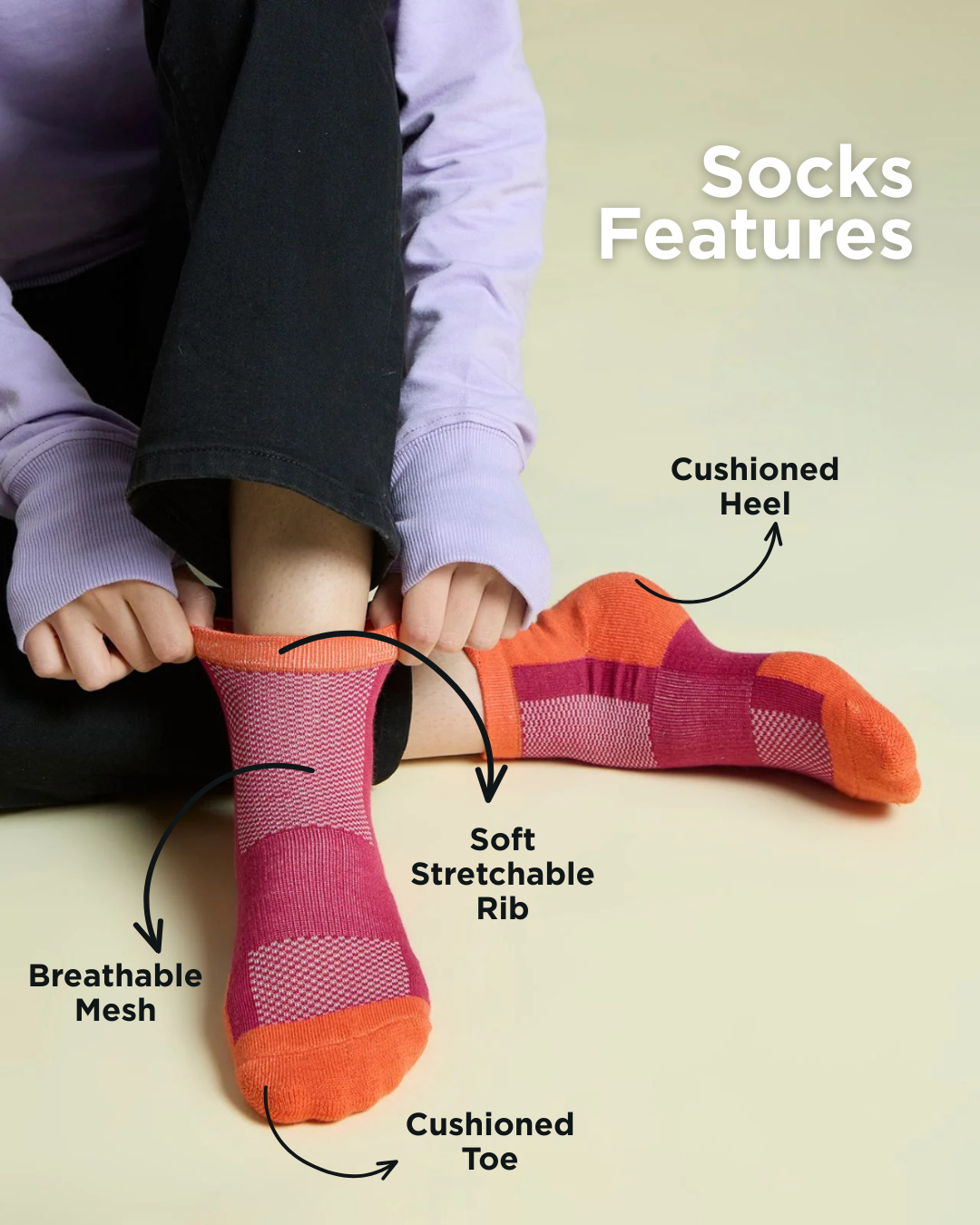 Socks
Features

Cushioned
Heel

Soft
Stretchable
Rib

Breathable
Mesh

Cushioned
Toe