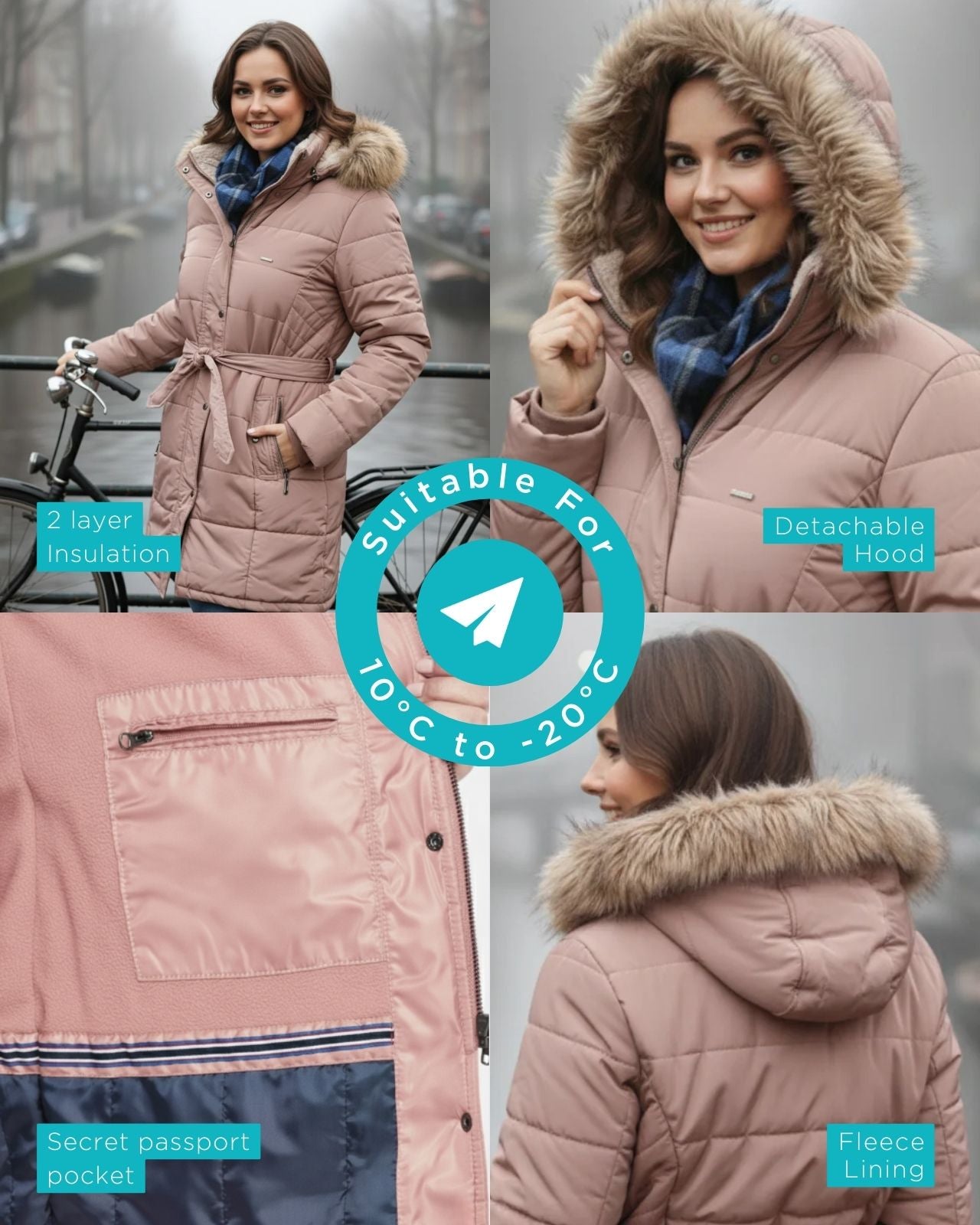 2 layer Insulation

Detachable Hood

Suitable For

10°C to -20°C

Secret passport pocket

Fleece Lining