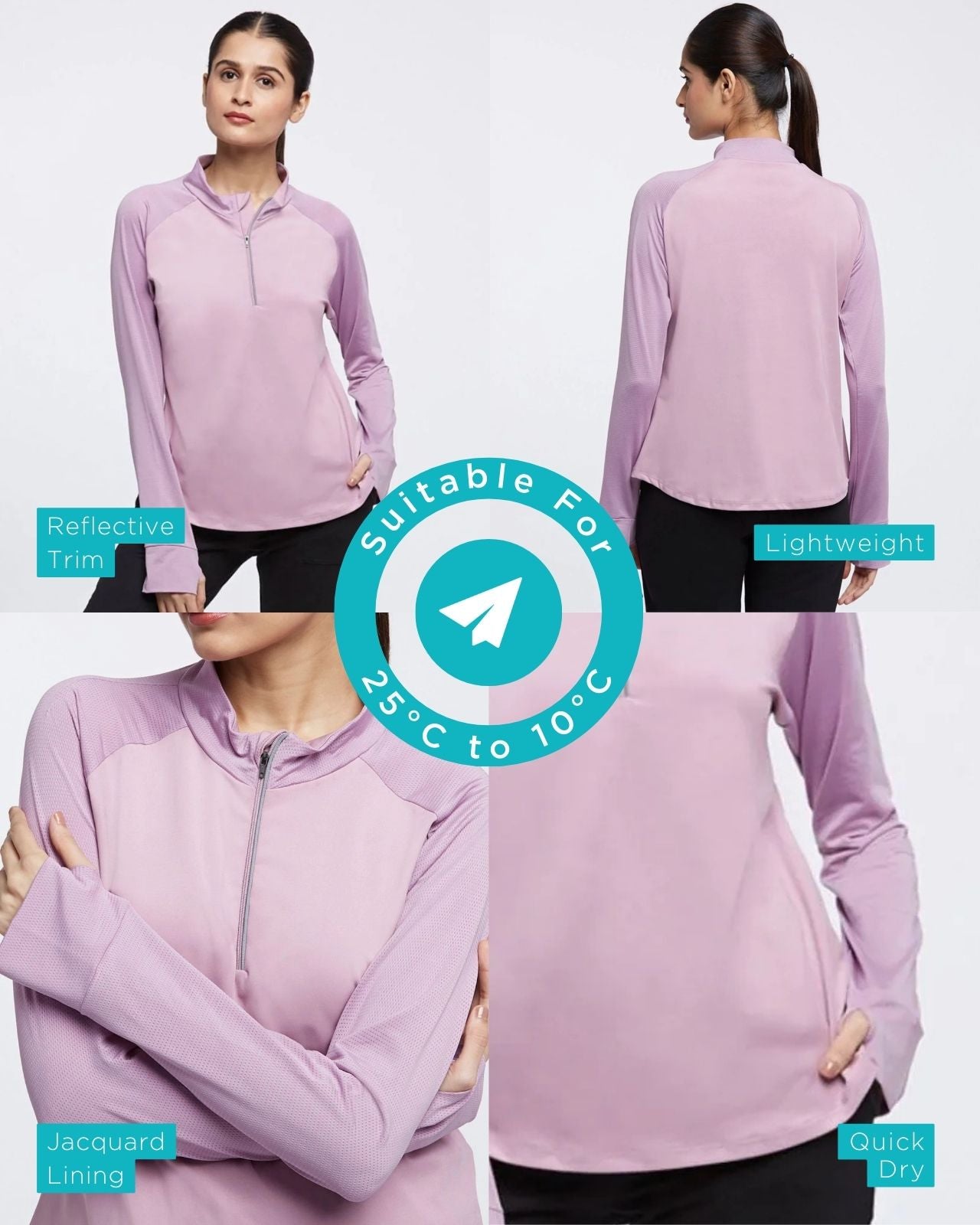 Reflective Trim

Lightweight

Suitable For

25°C to 10°C

Jacquard Lining

Quick Dry