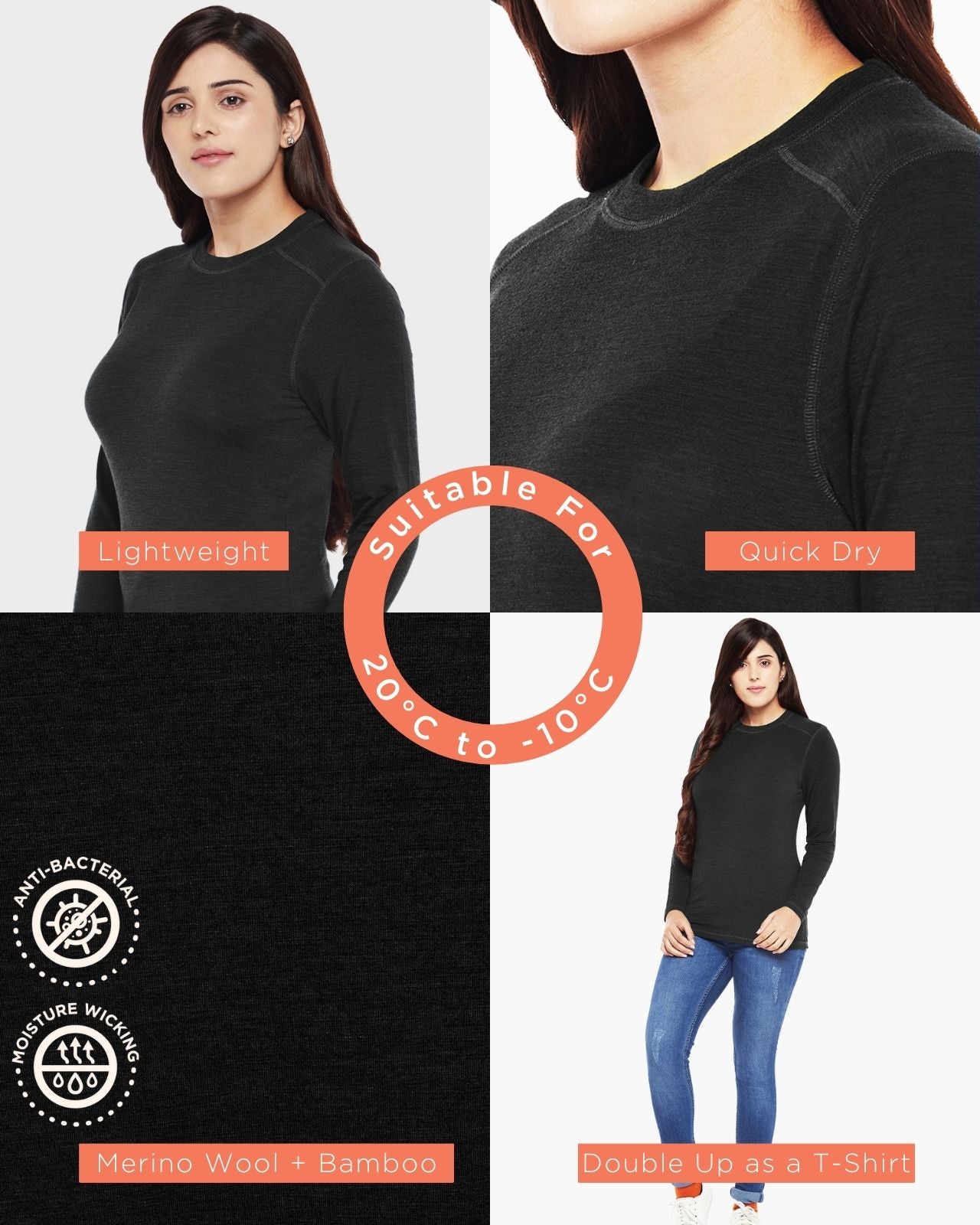 Lightweight

Quick Dry

Suitable For
20°C to -10°C

ANTI-BACTERIAL

MOISTURE WICKING

Merino Wool + Bamboo

Double Up as a T-Shirt